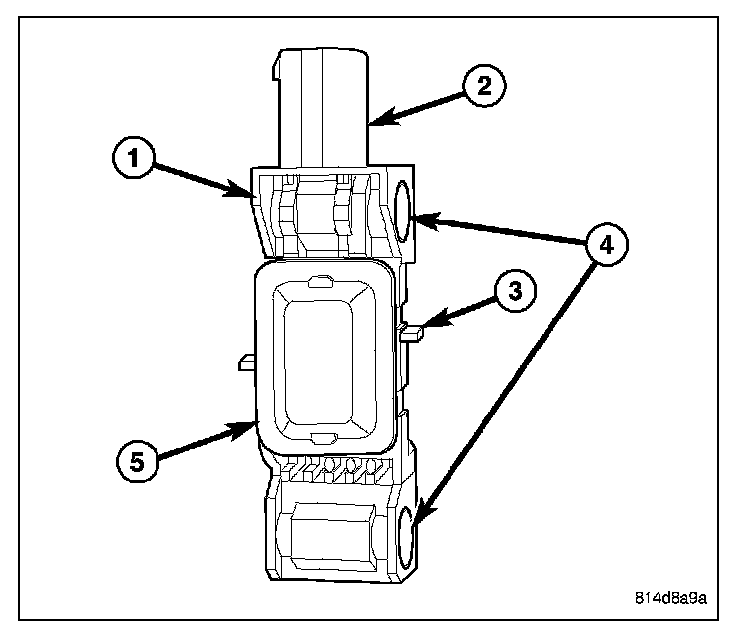 2
1
4
3
5
814d8a9a