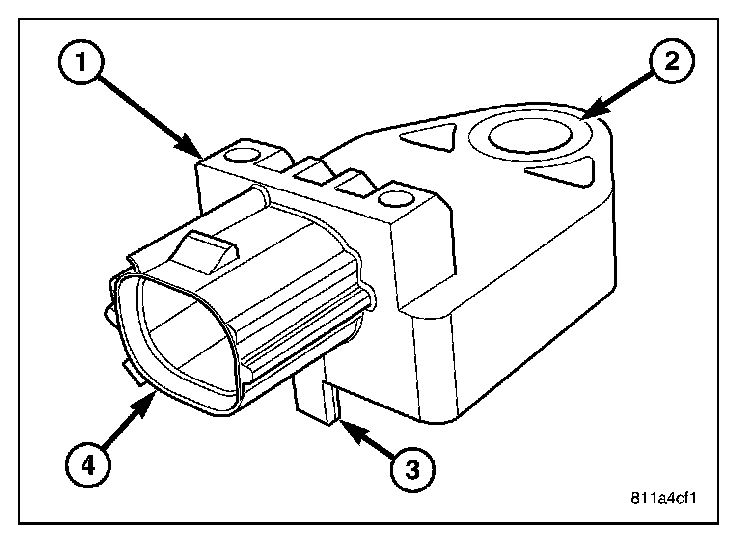 1
2
4
3
811a4cf1