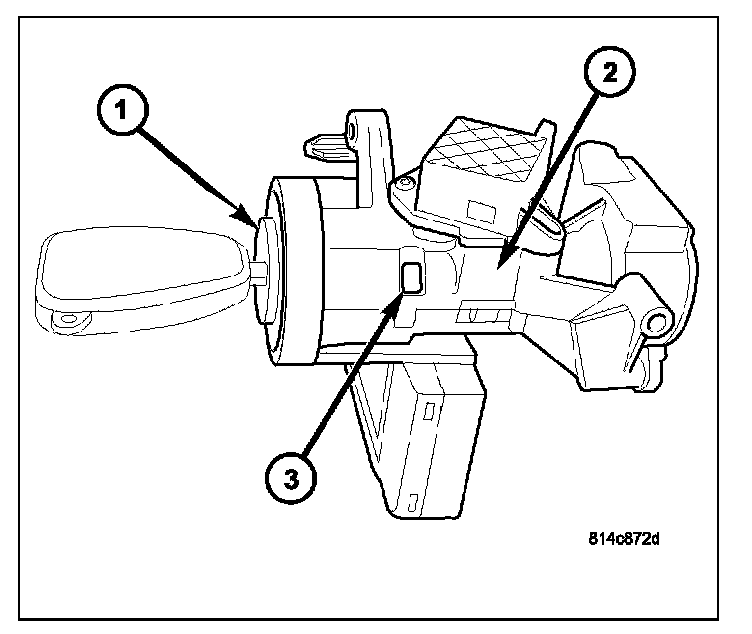 1
2
3
814c872d