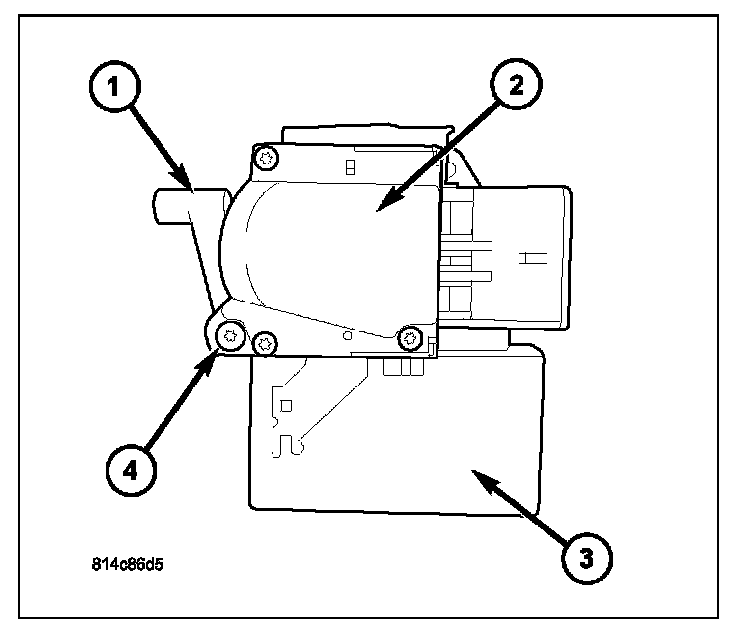 1
2
4
3
814c86d5