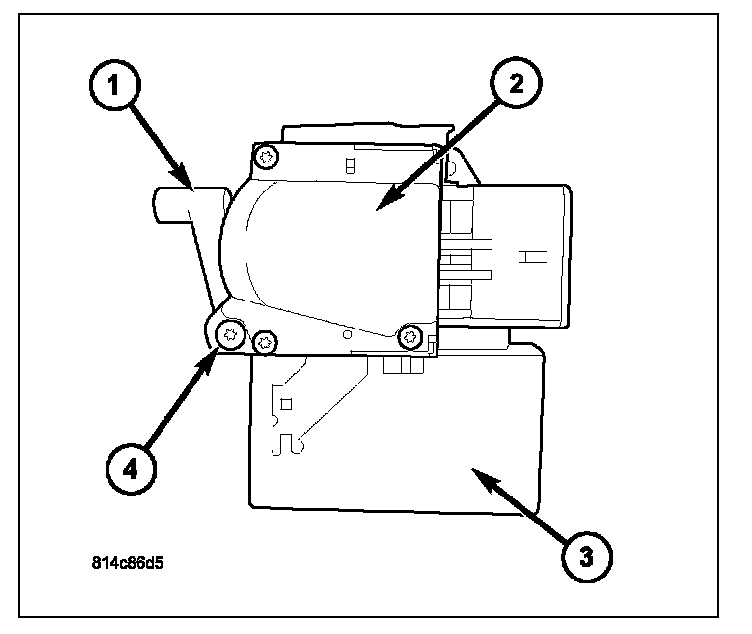 1
2
4
3
814c86d5