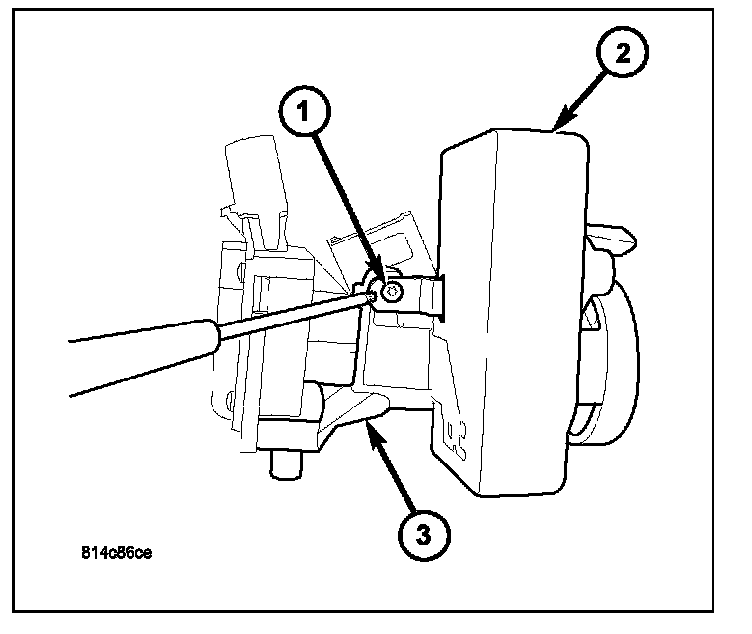 1
2
3
814c86ce