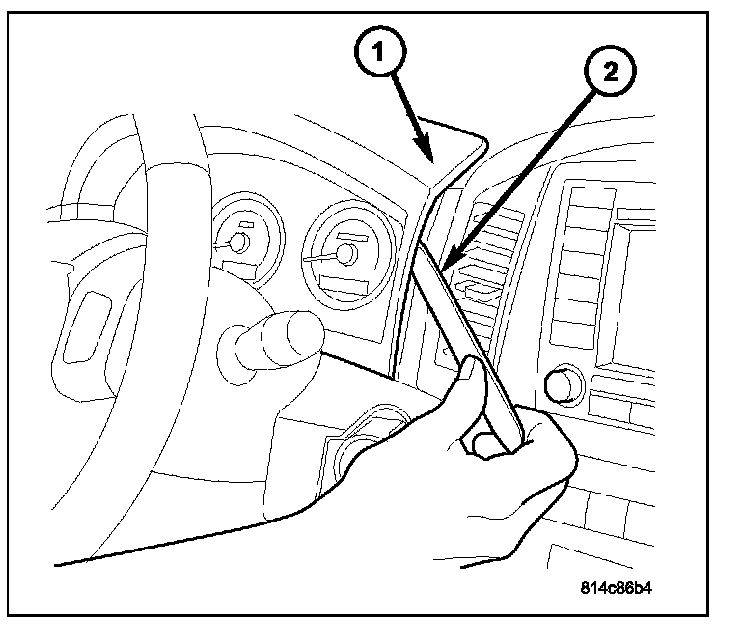 1
2
814c86b4