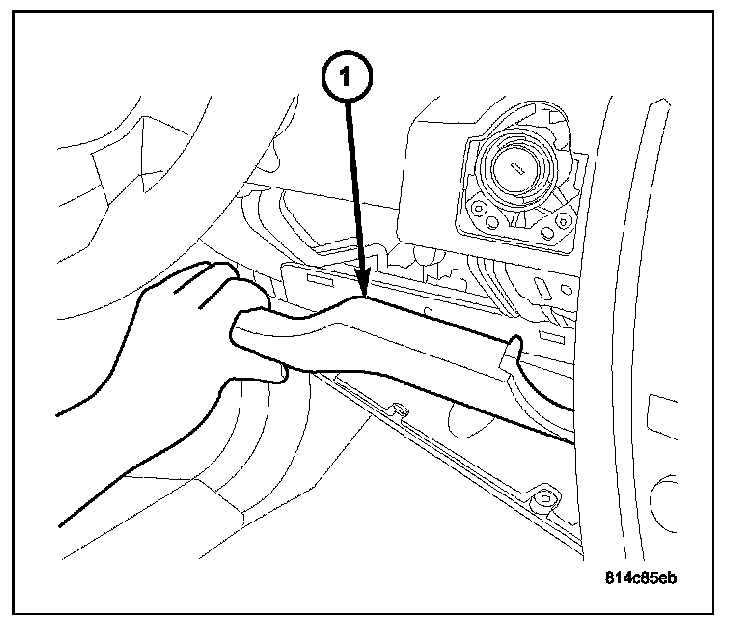 1

814c85eb