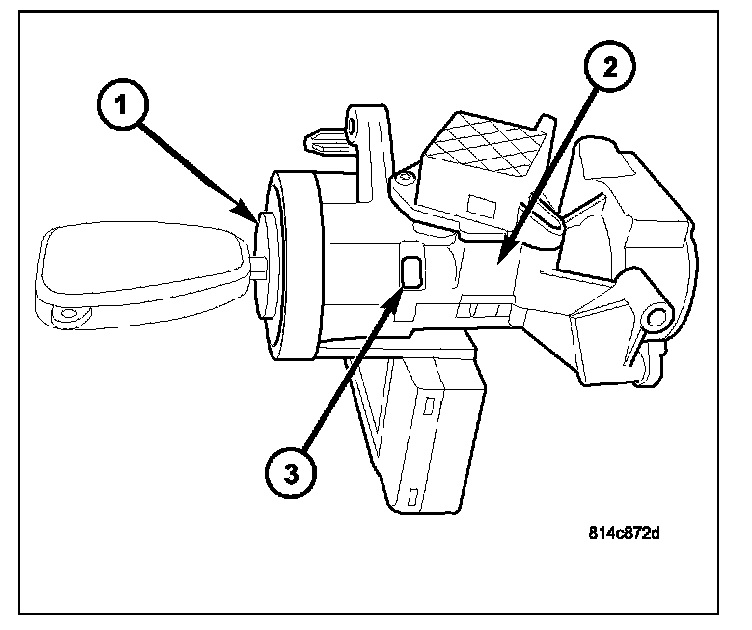 1

2

3

814c872d