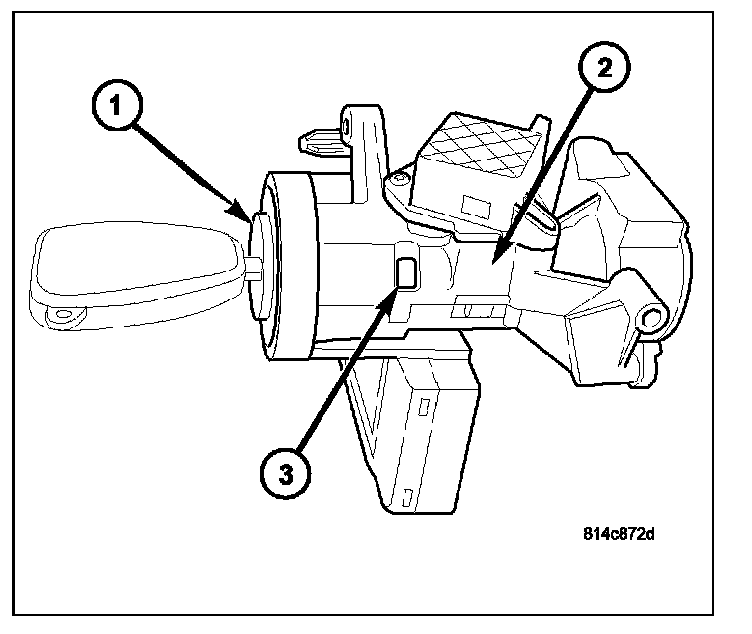 1

2

3

814c872d