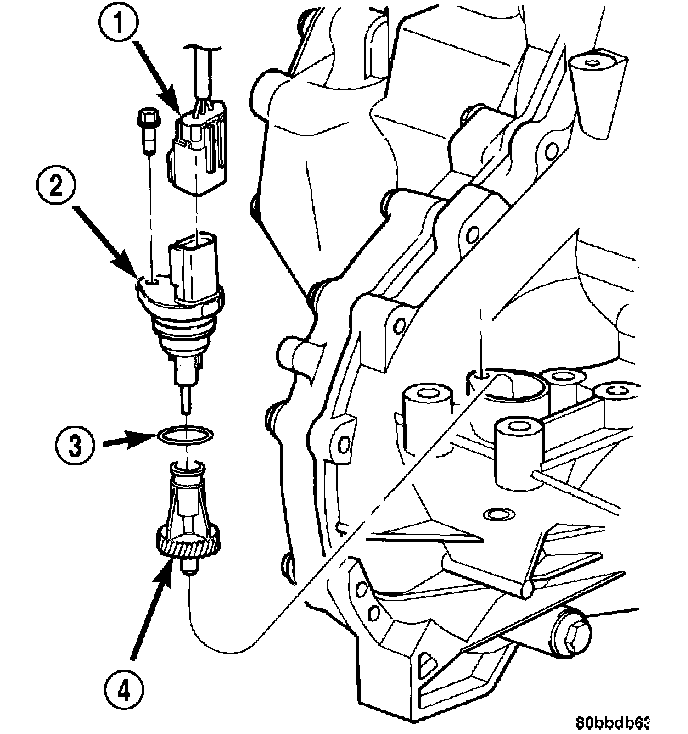 1
2
3
4
80bbdb63