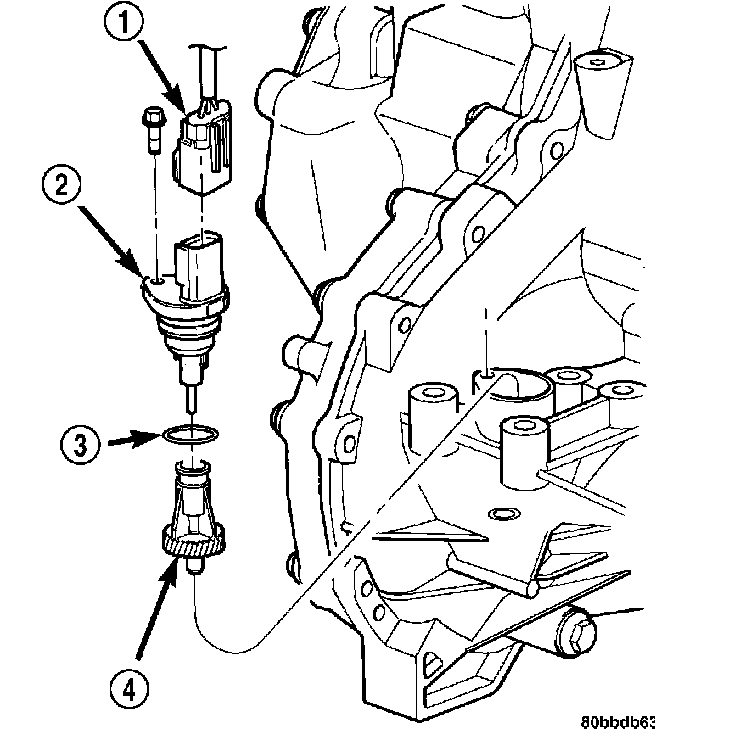 1
2
3
4
80bbdb63