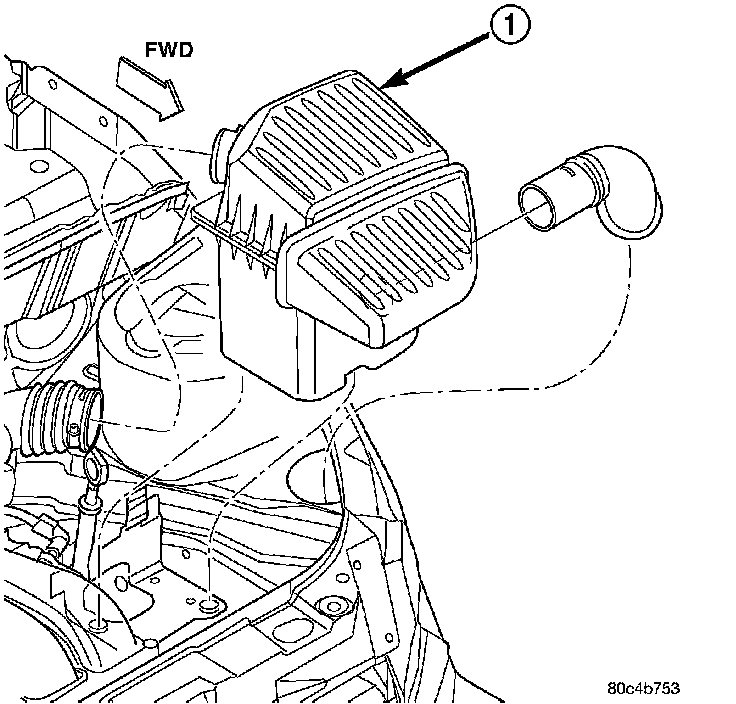 FWD

1

80c4b753