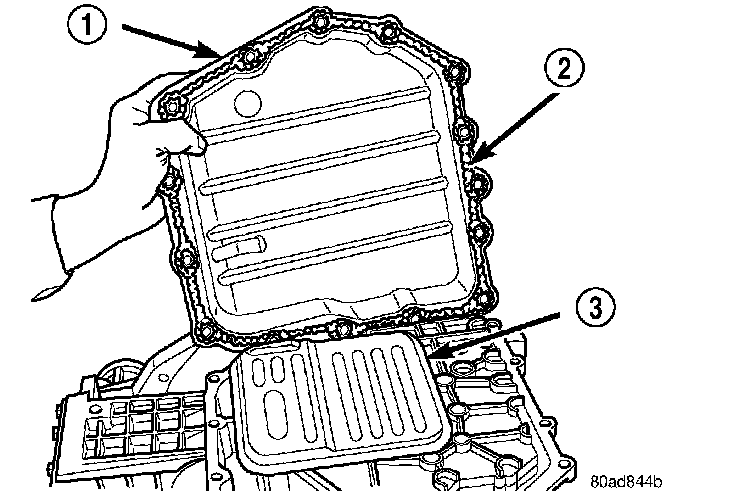 1
2
3
80ad844b