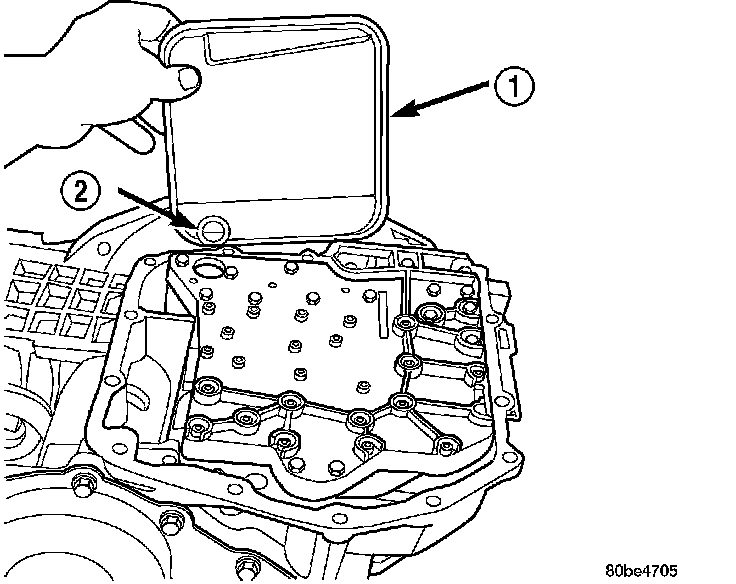 1
2
80be4705