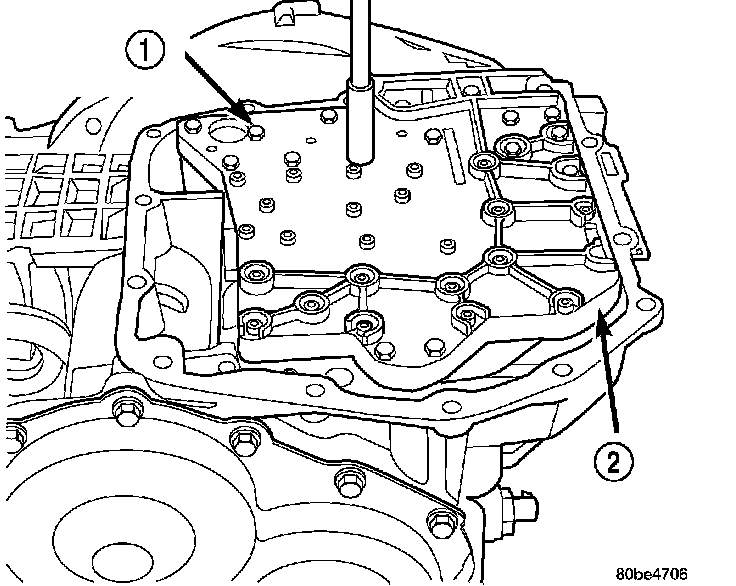 1
2
80be4706