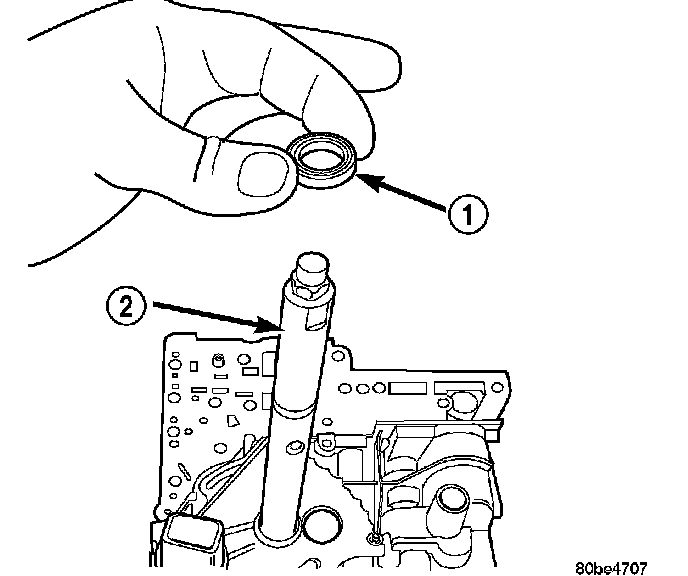 1
2
80be4707