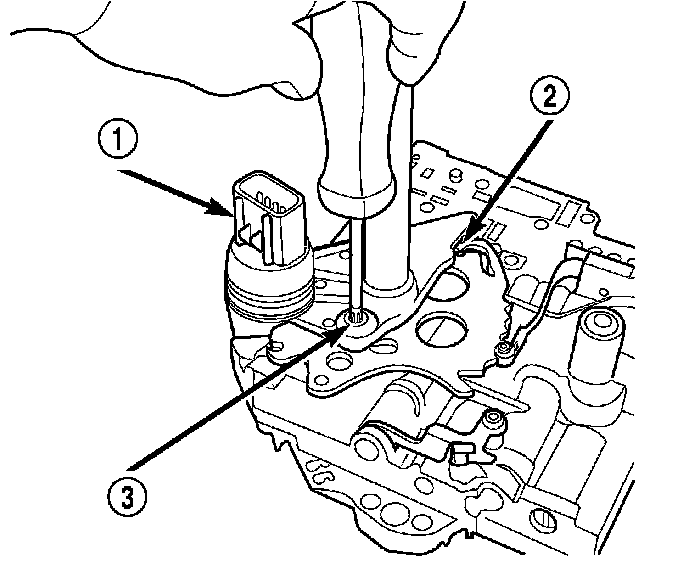 1
2
3