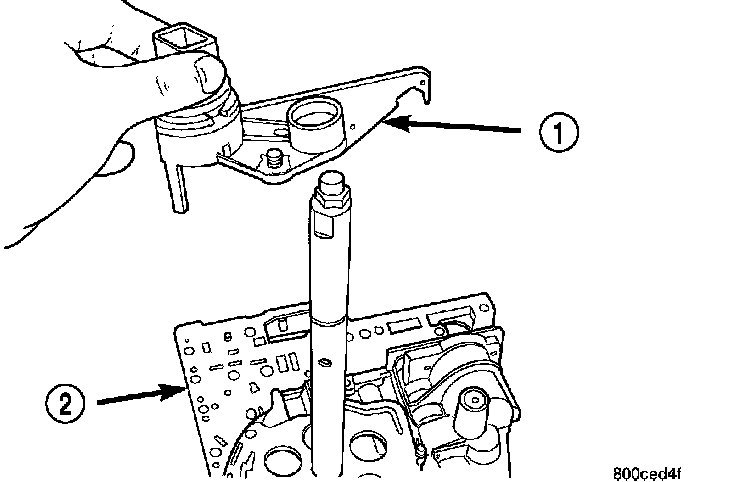 1

2

800ced4f