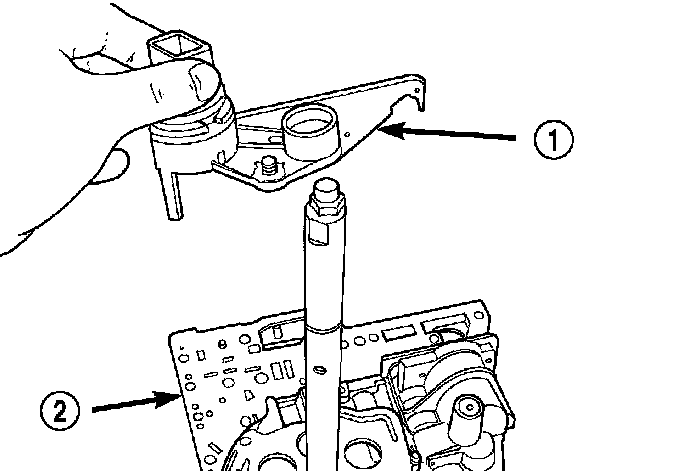 1

2