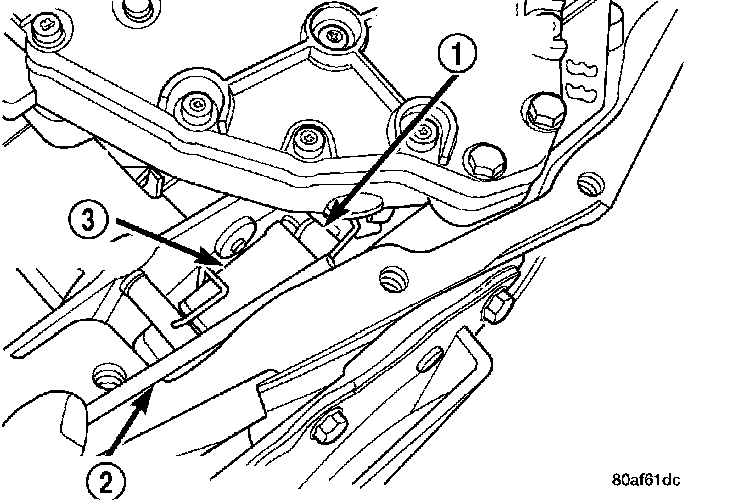 1

3

2

80af61dc