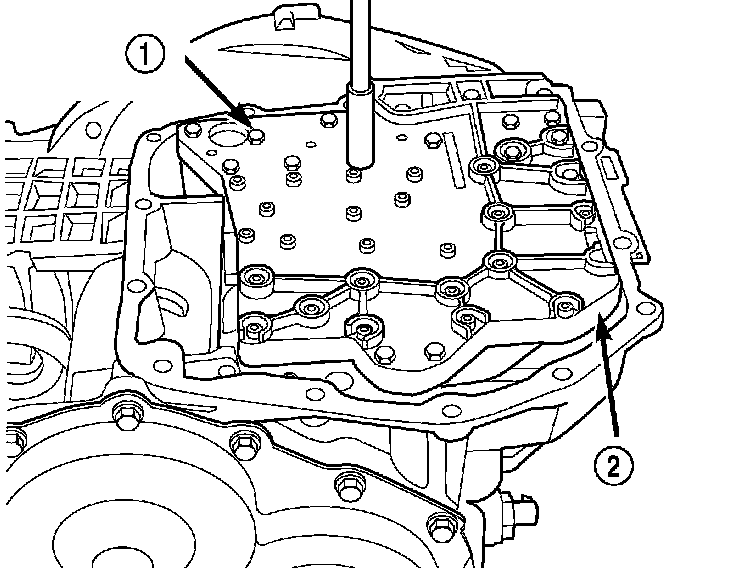 1
2