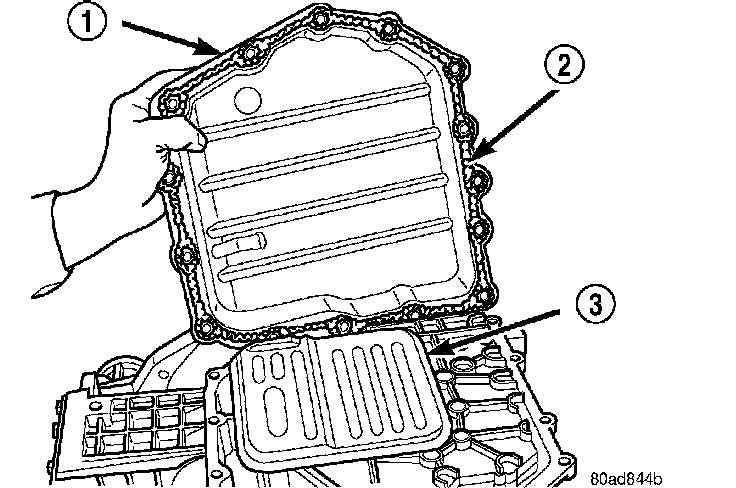 1
2
3
80ad844b