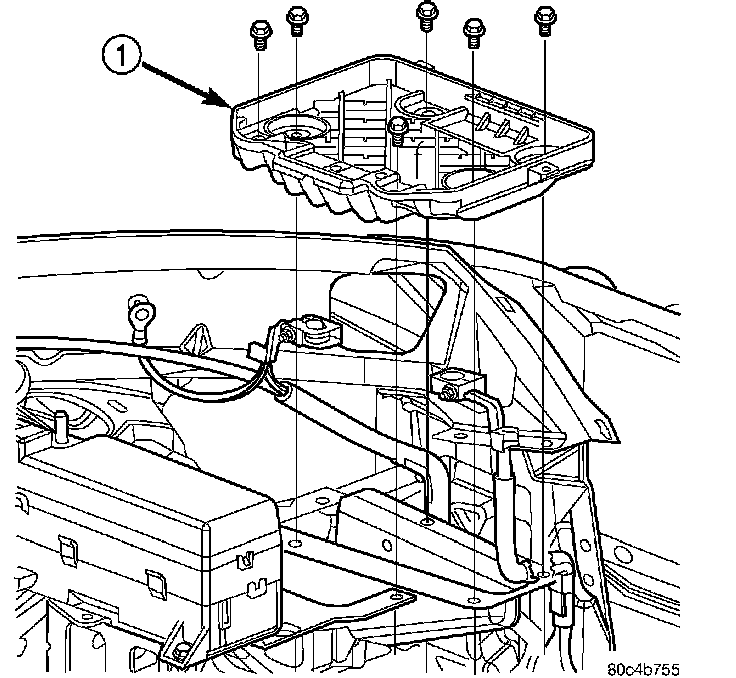 1

80c4b755