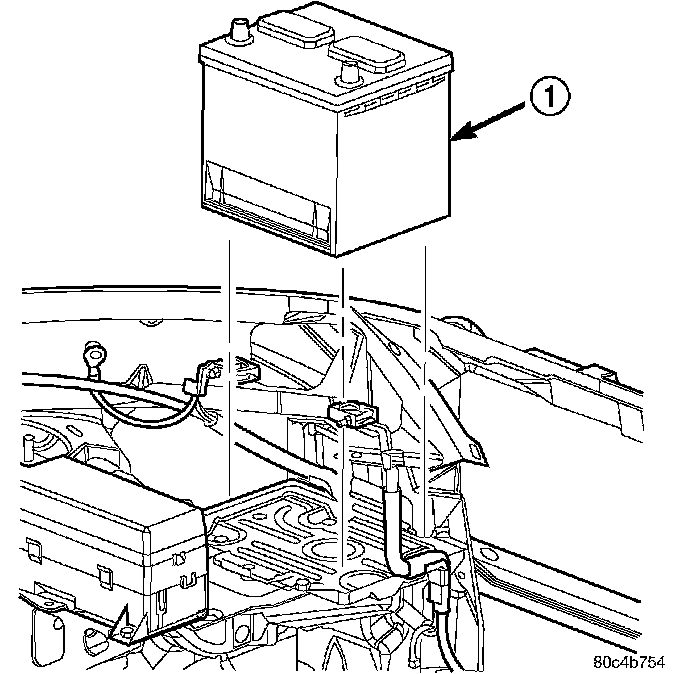 1

80c4b754