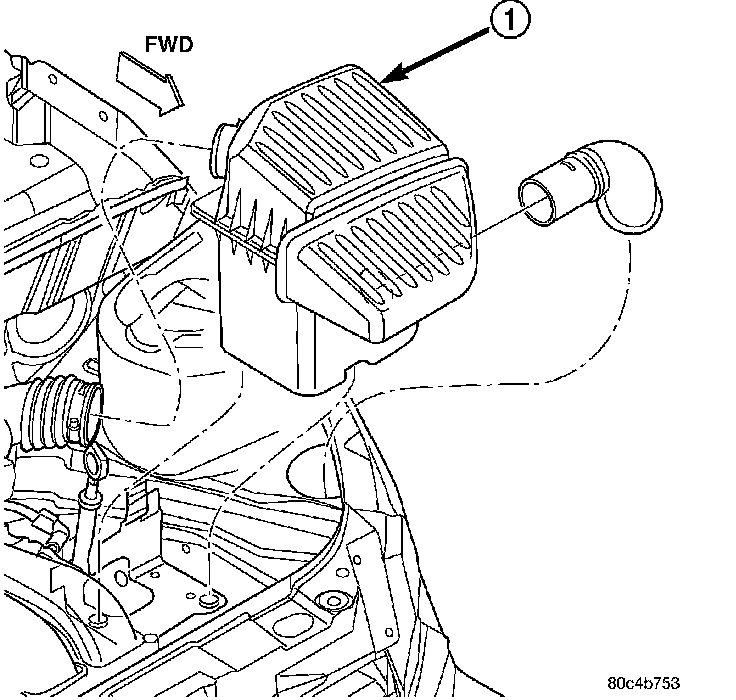 FWD

1

80c4b753