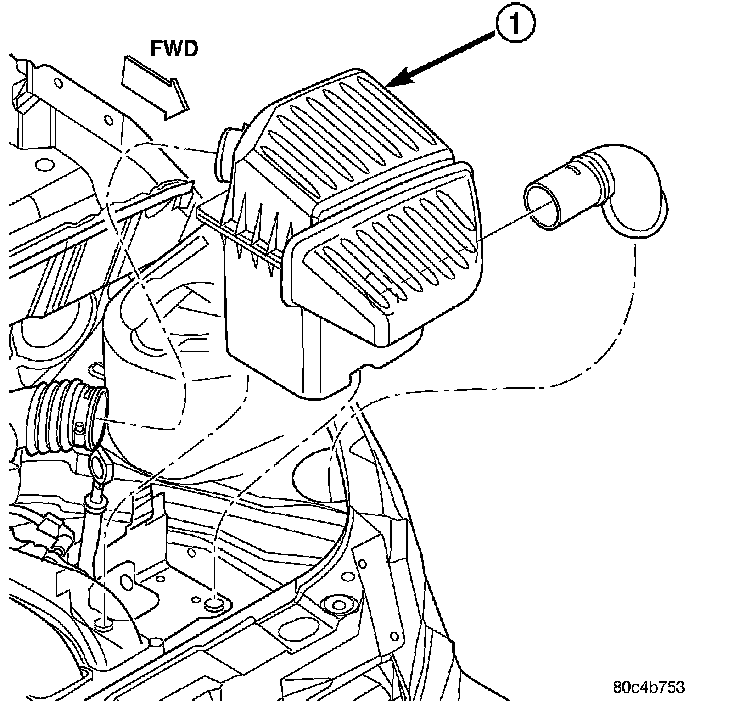 FWD

1

80c4b753