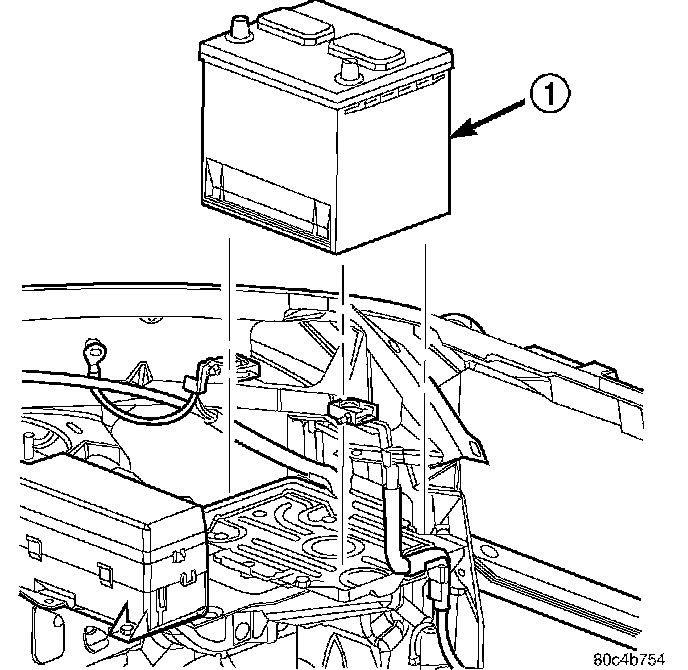 1

80c4b754