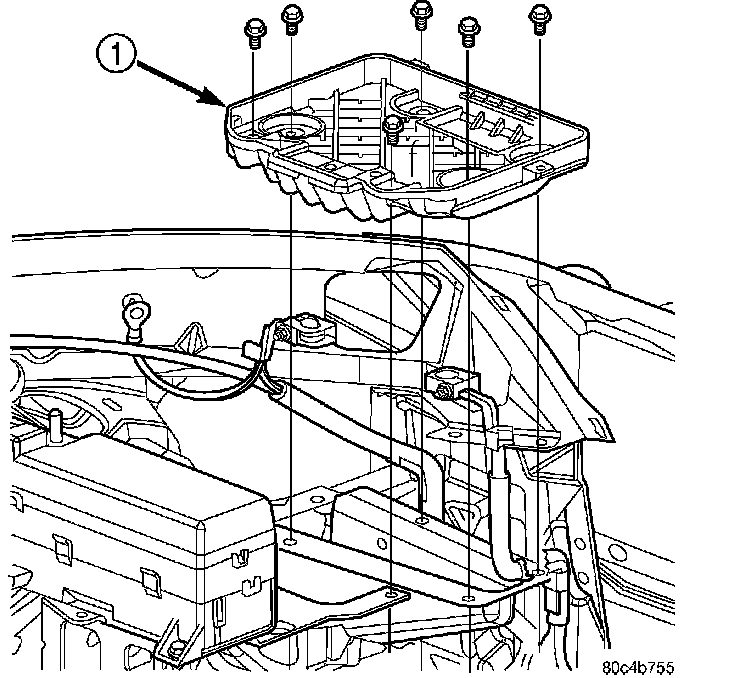 1

80c4b755