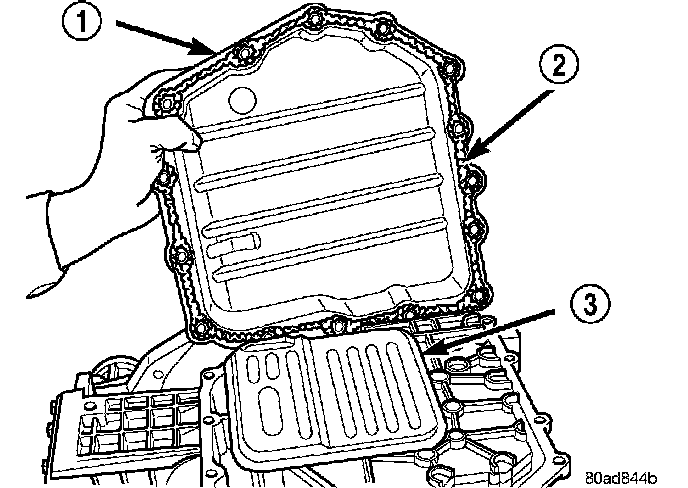 1
2
3
80ad844b