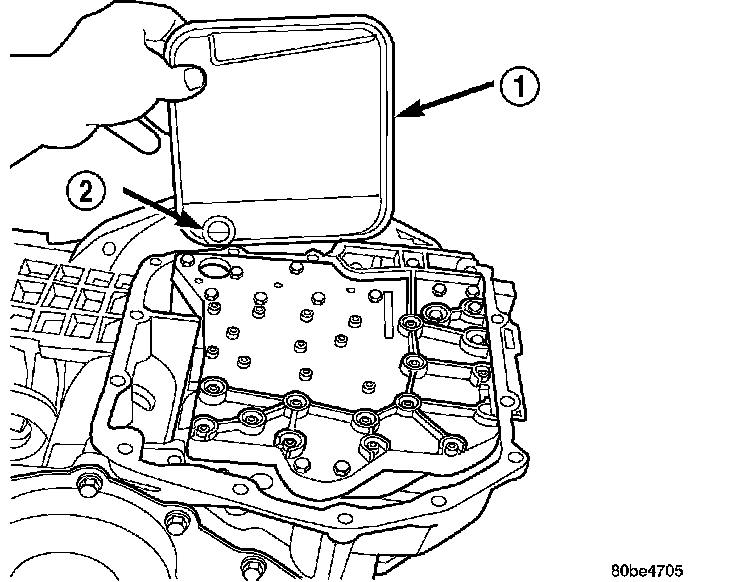 1

2

80be4705