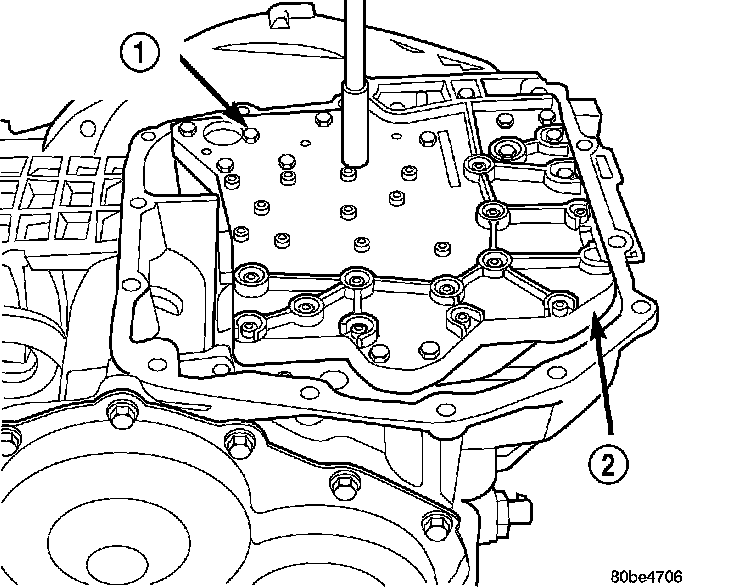 1
2
80be4706