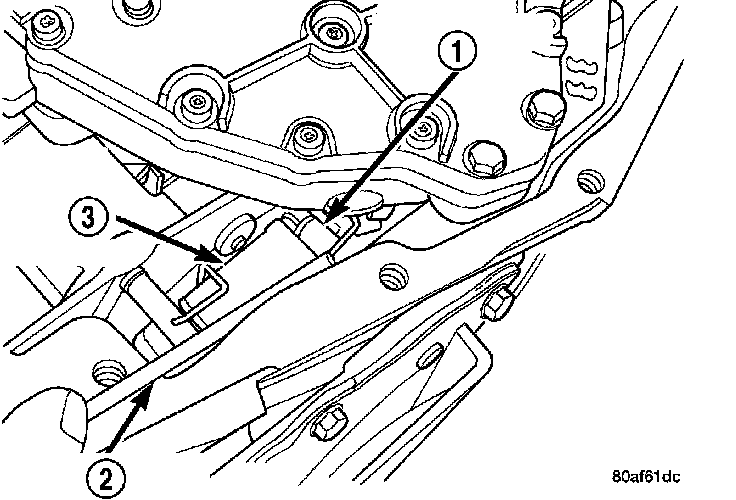 1
3
2
80af61dc