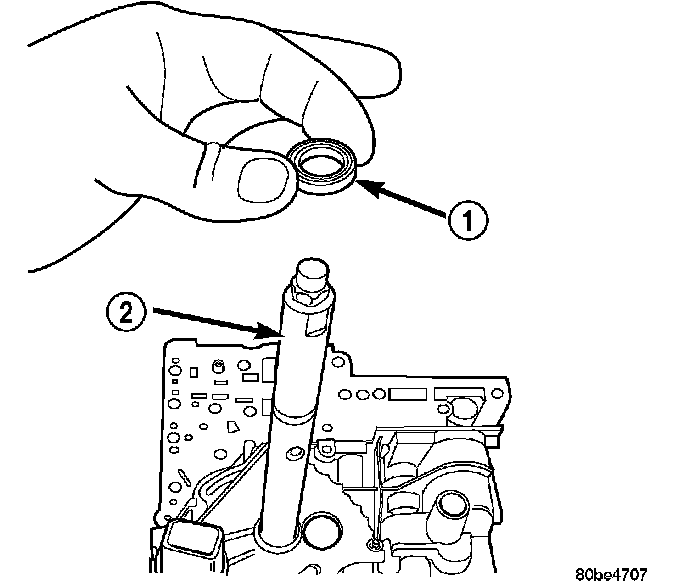 1
2
80be4707