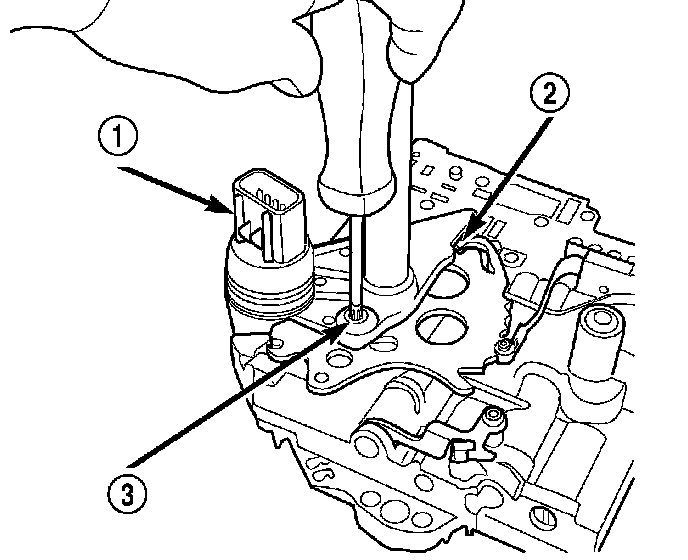 1
2
3