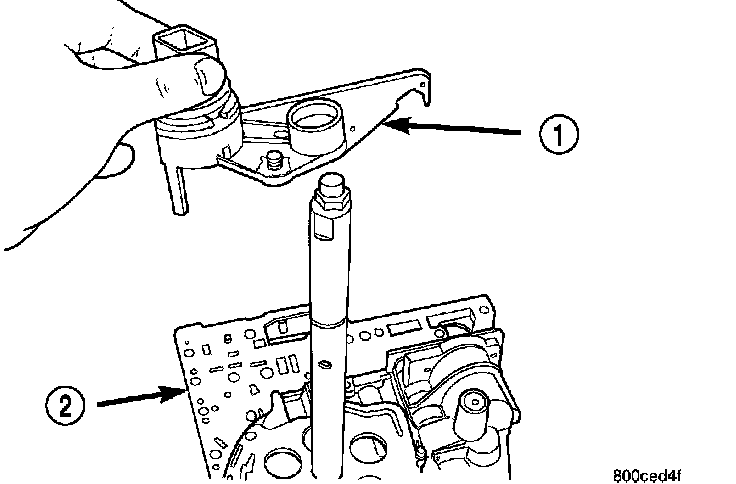 1
2
800ced4f