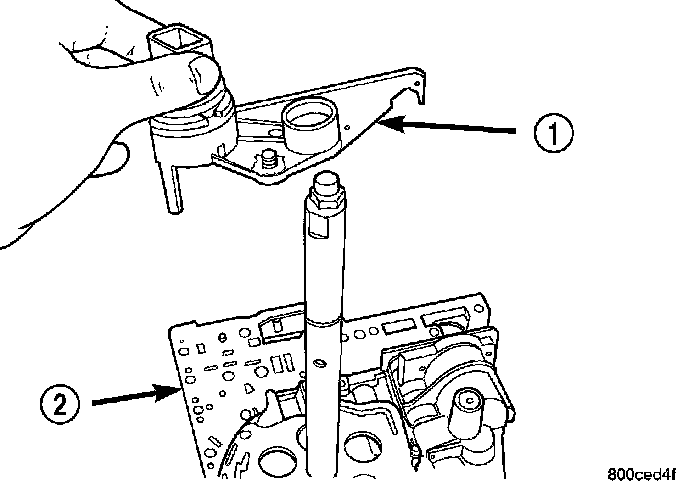 1

2

800ced4f