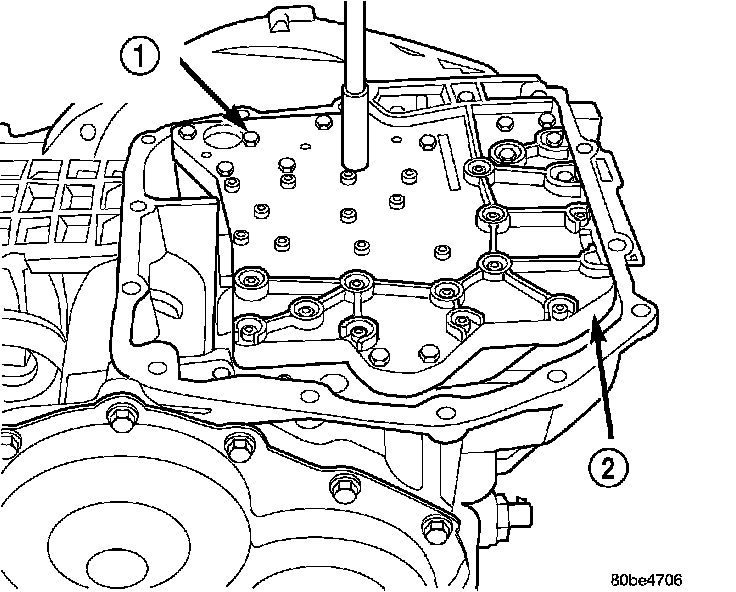 1
2
80be4706