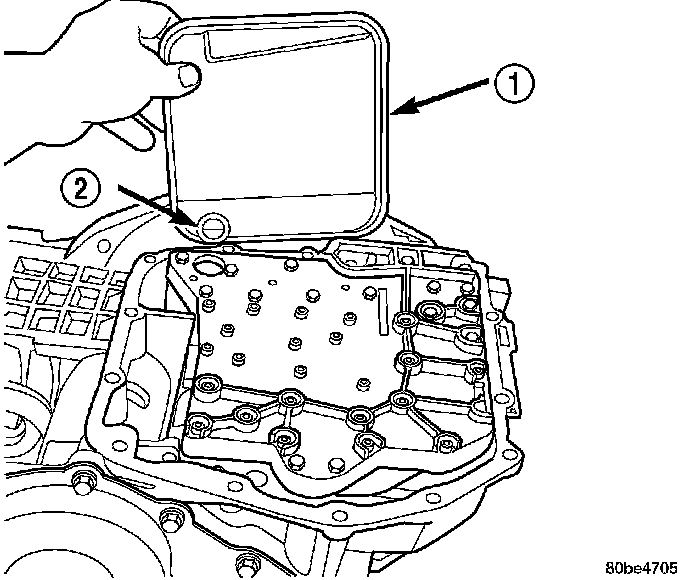 1
2
80be4705