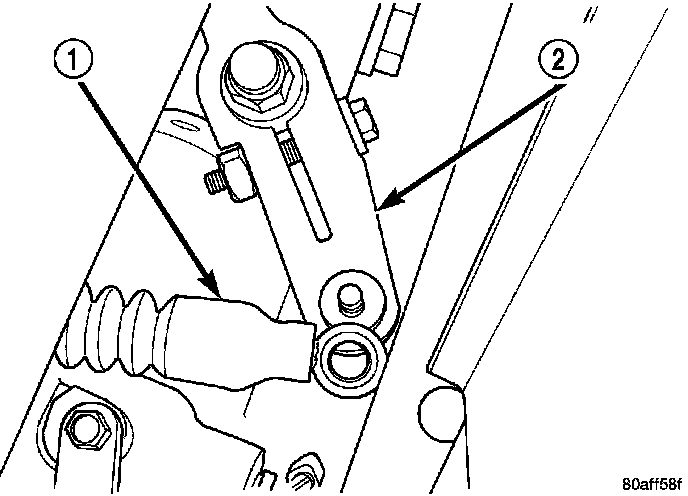 1
2
80aff58f