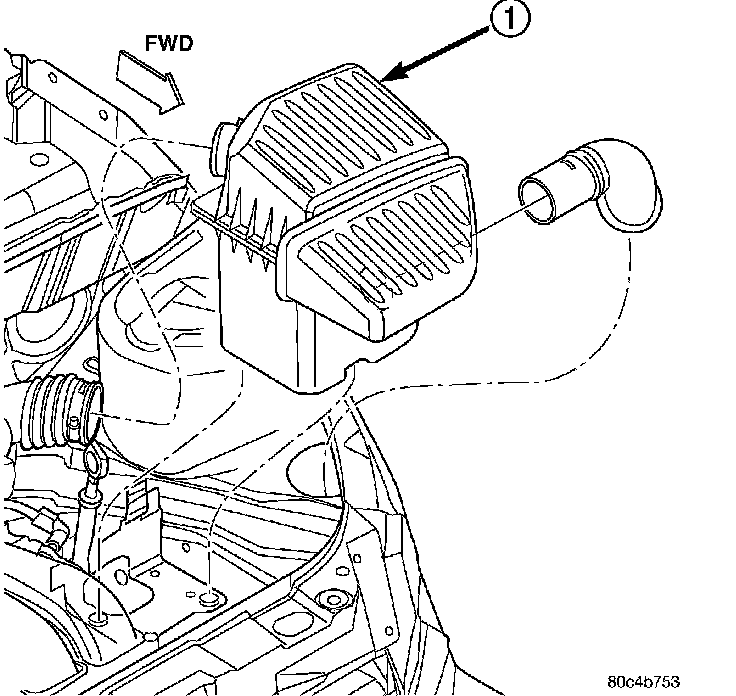 FWD

1

80c4b753