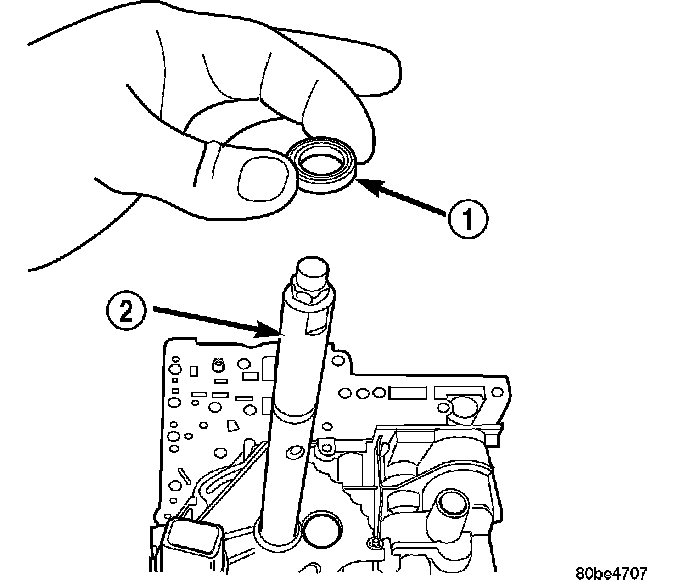 1

2

80be4707