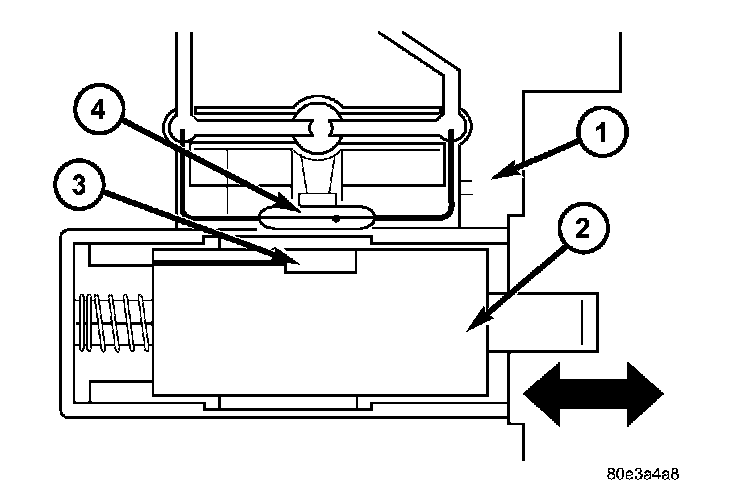 4
1
3
2
80e3a4a8