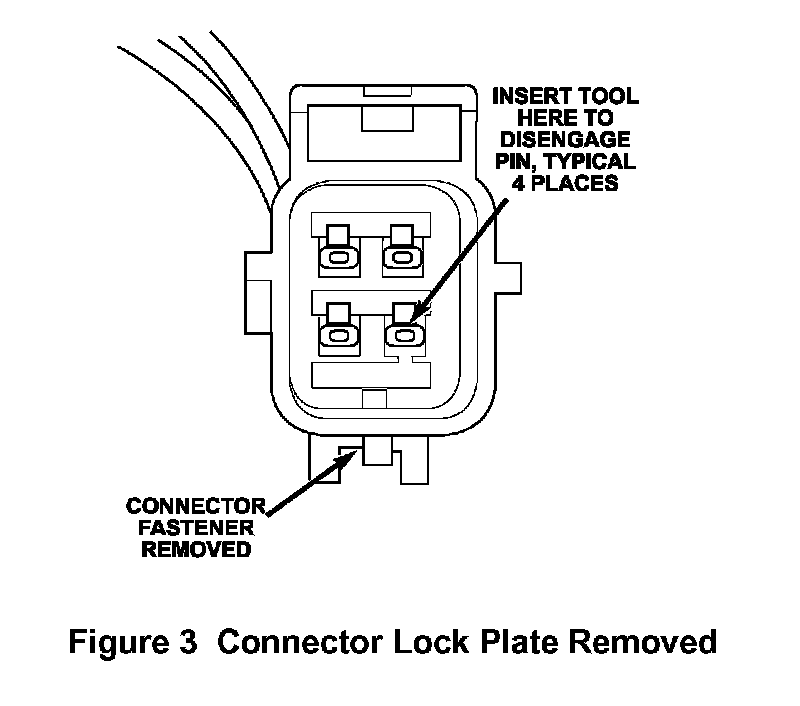 INSERT TOOL HERE TO DISENGAGE PIN, TYPICAL 4 PLACES

CONNECTOR FASTENER REMOVED

Figure 3 Connector Lock Plate Removed