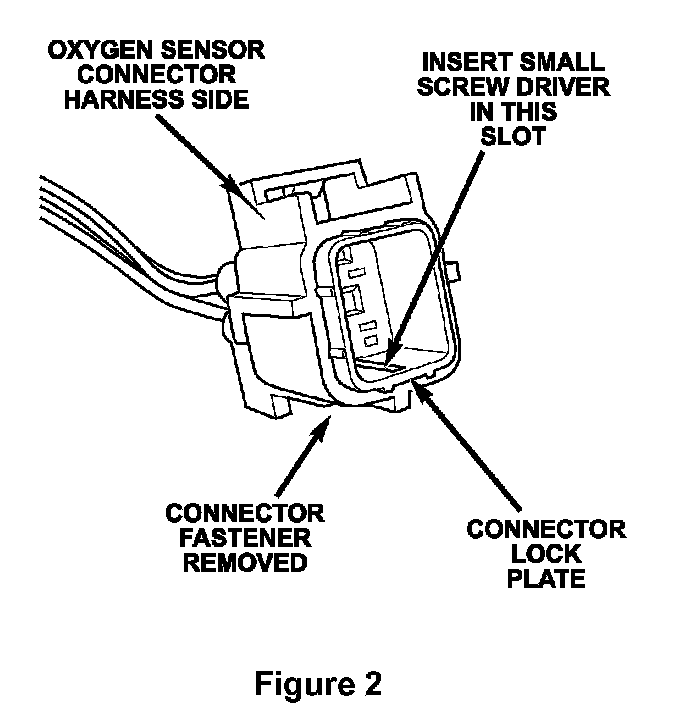 OXYGEN SENSOR CONNECTOR HARNESS SIDE

INSERT SMALL SCREW DRIVER IN THIS SLOT

CONNECTOR FASTENER REMOVED

CONNECTOR LOCK PLATE

Figure 2