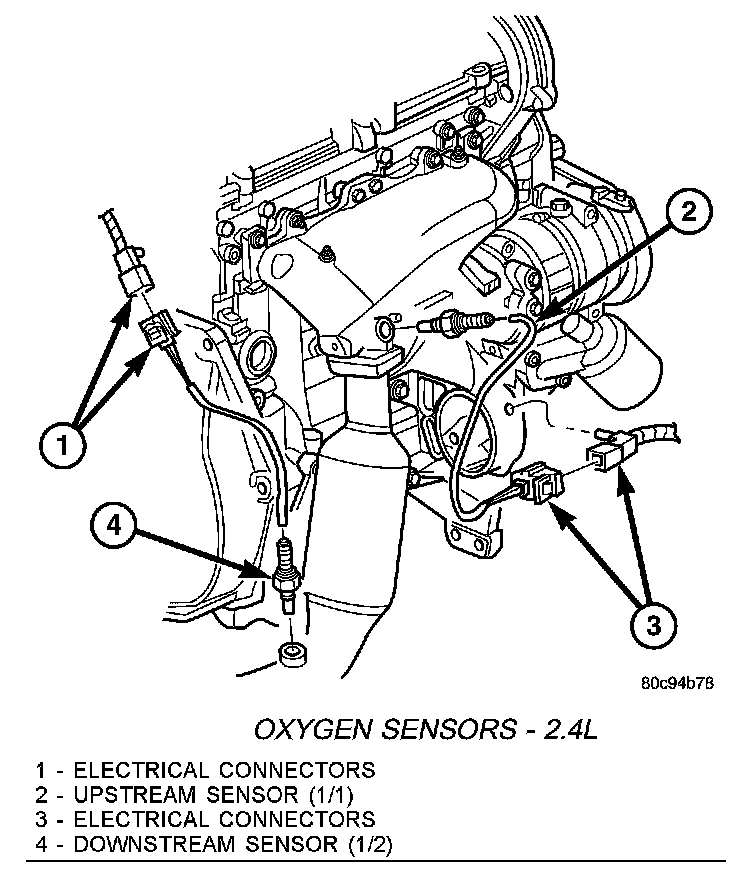 2

1

4

3

80c94b78

OXYGEN SENSORS - 2.4L

1 - ELECTRICAL CONNECTORS
2 - UPSTREAM SENSOR (1/1)
3 - ELECTRICAL CONNECTORS
4 - DOWNSTREAM SENSOR (1/2)