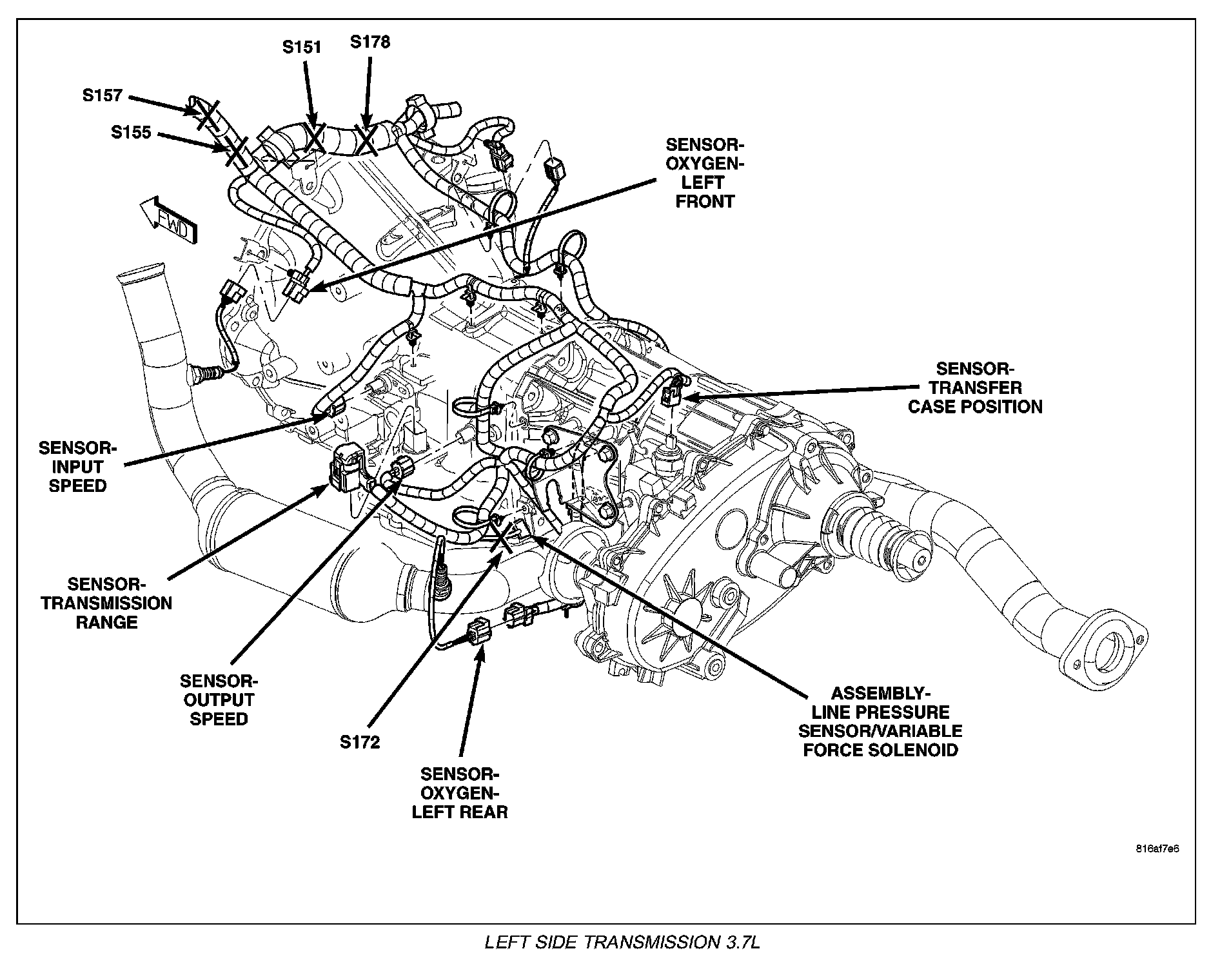 S151

S178

S157

S155

SENSOR-OXYGEN-LEFT FRONT

FWD

SENSOR-TRANSFER CASE POSITION

SENSOR-INPUT SPEED

SENSOR-TRANSMISSION RANGE

SENSOR-OUTPUT SPEED

S172

SENSOR-OXYGEN-LEFT REAR

ASSEMBLY-LINE PRESSURE SENSOR/VARIABLE FORCE SOLENOID

816af7e6

LEFT SIDE TRANSMISSION 3.7L