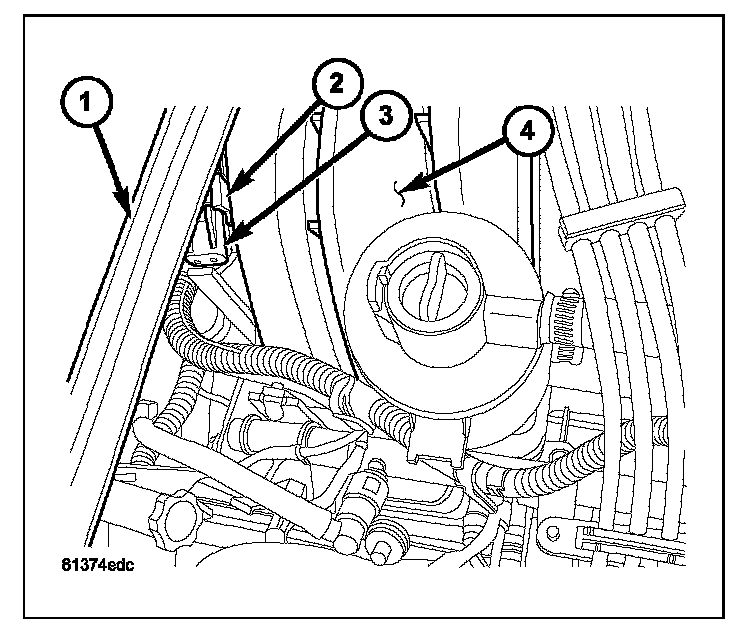 1
2
3
4
81374edc