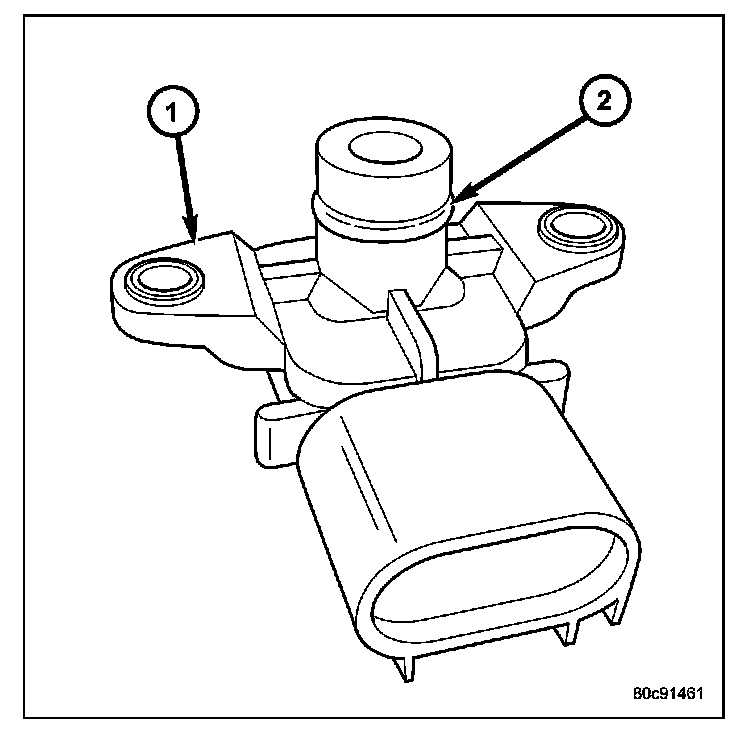 1
2
80c91461