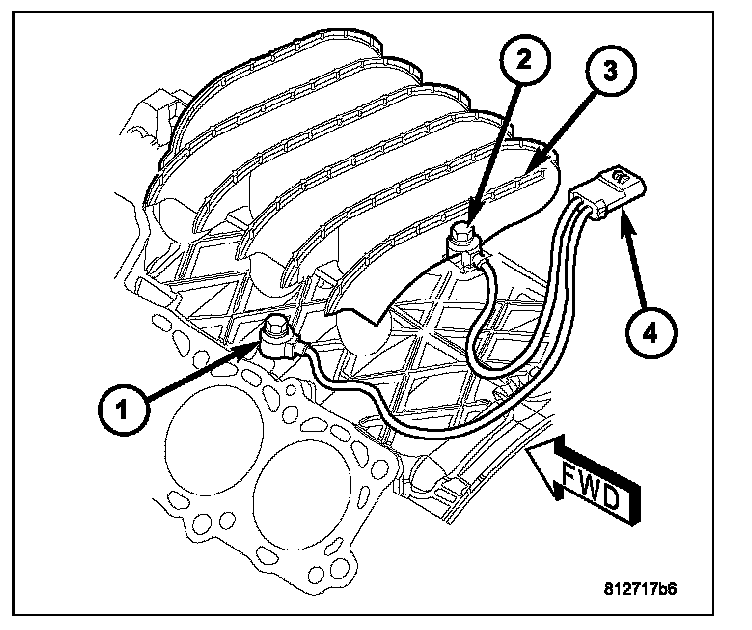 2
3
4
1
FWD
812717b6